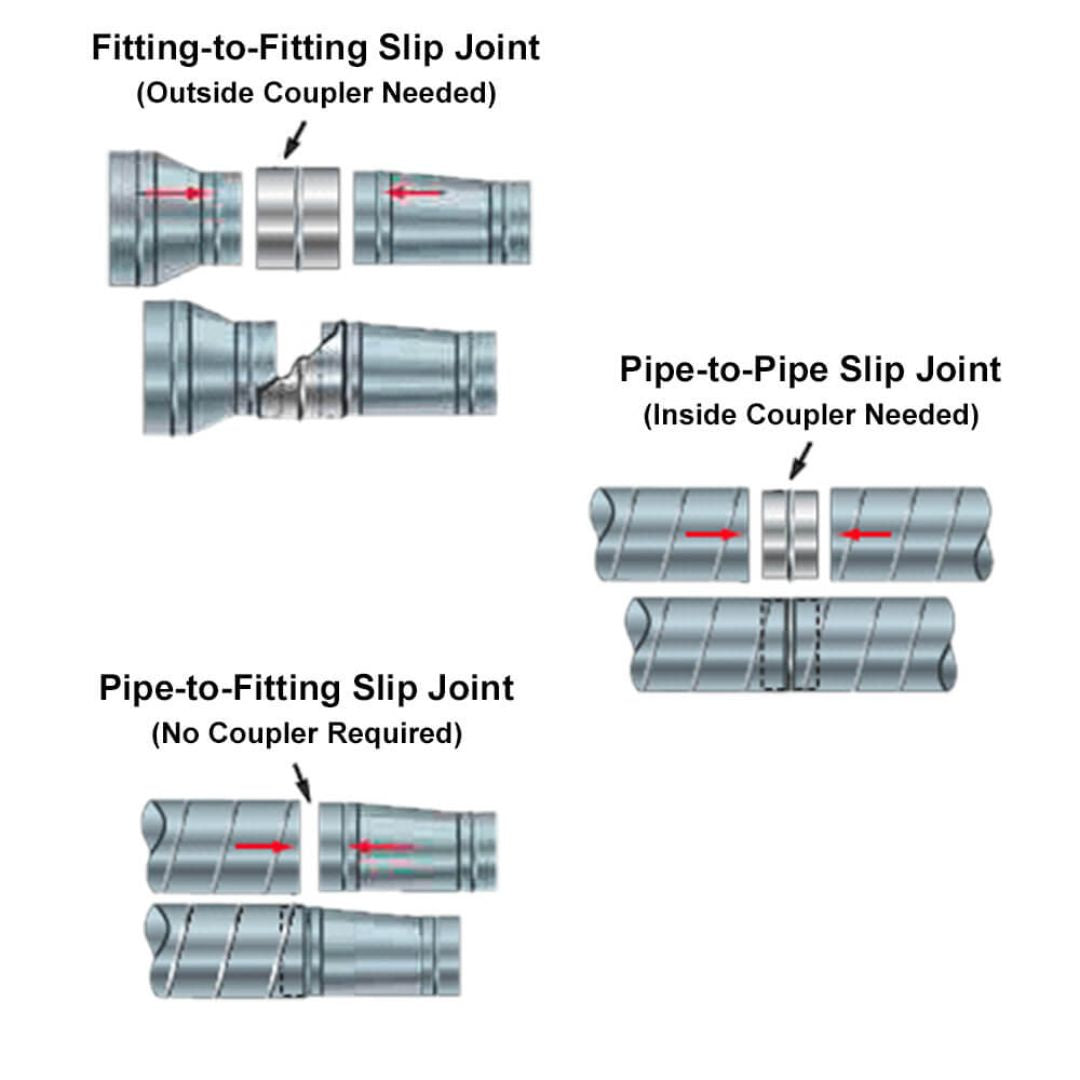 Fitting-to-Fitting Slip Joint
(Outside Coupler Needed)

Pipe-to-Pipe Slip Joint
(Inside Coupler Needed)

Pipe-to-Fitting Slip Joint
(No Coupler Required)